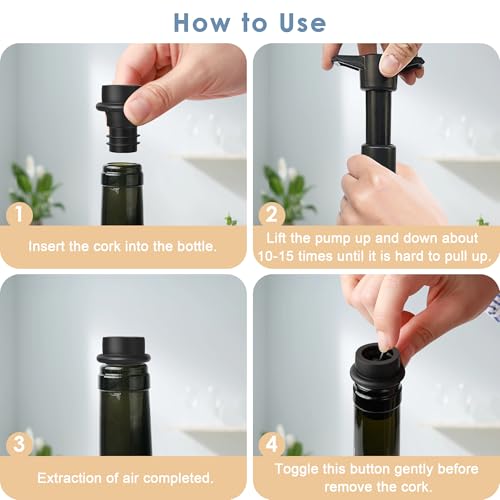 How to Use

1

Insert the cork into the bottle.

2

Lift the pump up and down about 10-15 times until it is hard to pull up.

3

Extraction of air completed.

4

Toggle this button gently before remove the cork.