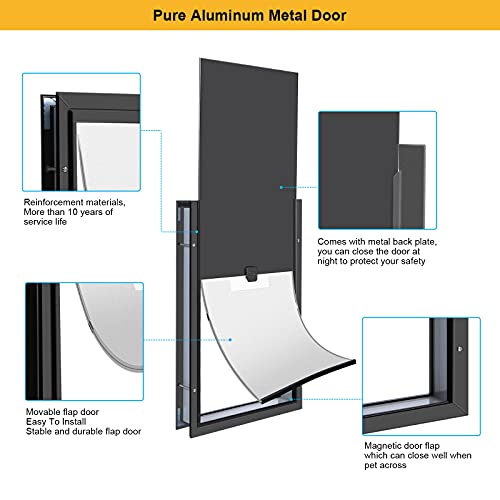 Pure Aluminum Metal Door

Reinforcement materials, More than 10 years of service life

Comes with metal back plate, you can close the door at night to protect your safety

Movable flap door
Easy To Install
Stable and durable flap door

Magnetic door flap which can close well when pet across