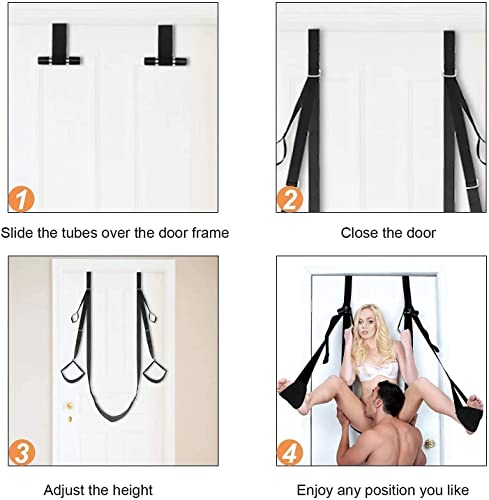 1

Slide the tubes over the door frame

2

Close the door

3

Adjust the height

4

Enjoy any position you like