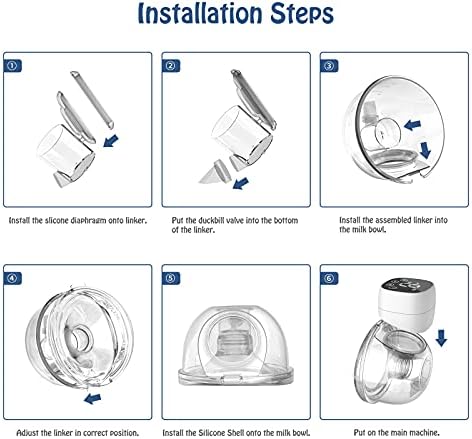 Installation Steps

①

Install the slicone diaphragm onto linker.

②

Put the duckbill valve into the bottom of the linker.

③

Install the assembled linker into the milk bowl.

④

Adjust the linker in correct position.

⑤

Install the Silicone Shell onto the milk bowl.

⑥

Put on the main machine.