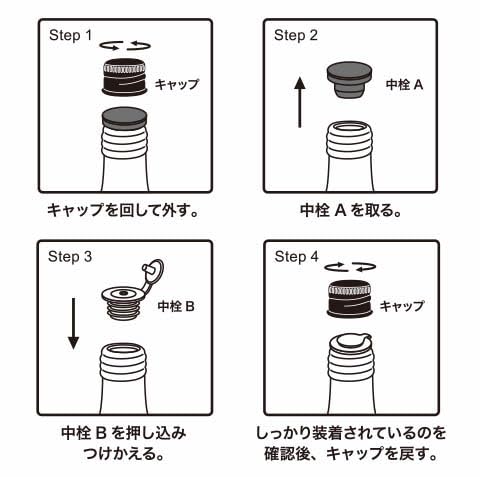 Step 1

キャップ

キャップを回して外す。

Step 2

中栓 A

中栓 A を取る。

Step 3

中栓 B

中栓 B を押し込みつけかえる。

Step 4

キャップ

しっかり装着されているのを確認後、キャップを戻す。