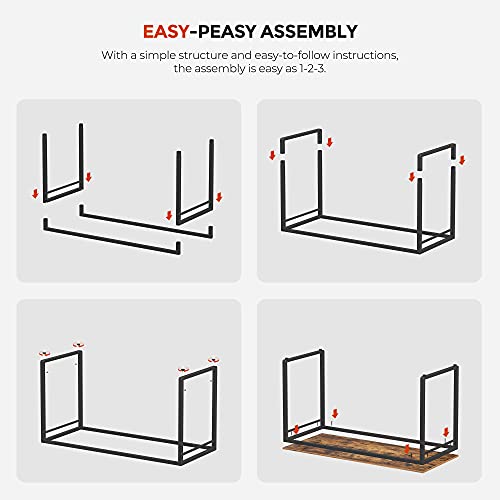 EASY-PEASY ASSEMBLY

With a simple structure and easy-to-follow instructions, the assembly is easy as 1-2-3.