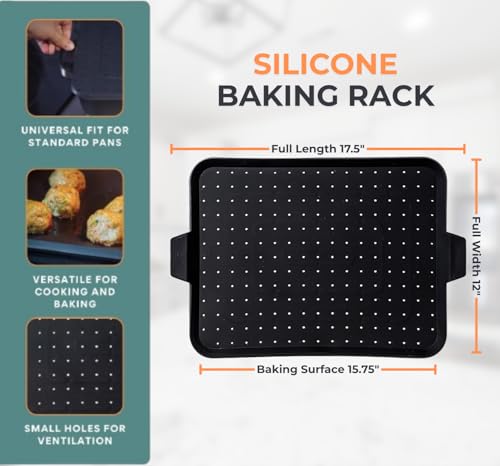 UNIVERSAL FIT FOR STANDARD PANS

VERSATILE FOR COOKING AND BAKING

SMALL HOLES FOR VENTILATION

SILICONE
BAKING RACK

Full Length 17.5"

Full Width 12"

Baking Surface 15.75"