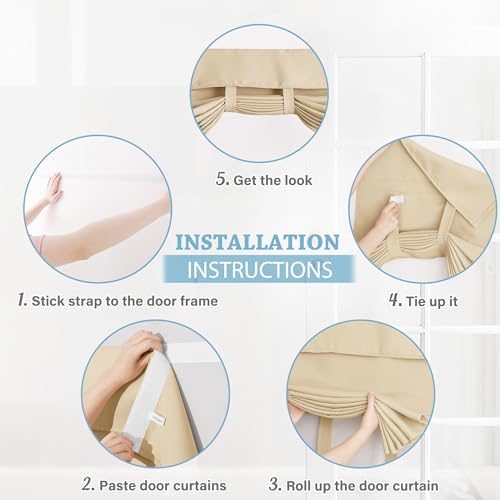 5. Get the look

INSTALLATION
INSTRUCTIONS

1. Stick strap to the door frame

4. Tie up it

2. Paste door curtains

3. Roll up the door curtain