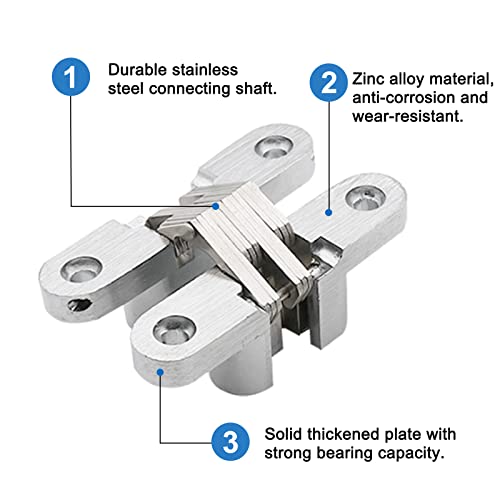 1
Durable stainless steel connecting shaft.

2
Zinc alloy material, anti-corrosion and wear-resistant.

3
Solid thickened plate with strong bearing capacity.