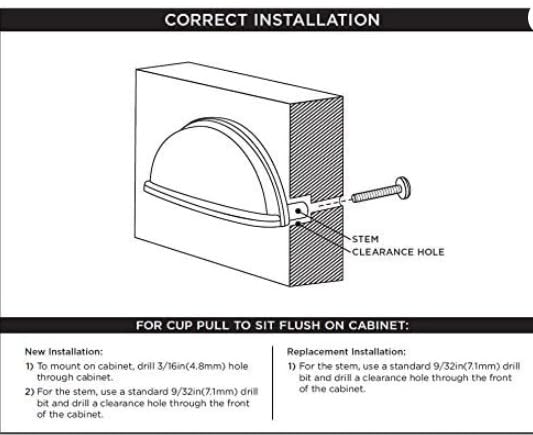 CORRECT INSTALLATION

STEM
CLEARANCE HOLE

FOR CUP PULL TO SIT FLUSH ON CABINET:

New Installation:
1) To mount on cabinet, drill 3/16in(4.8mm) hole through cabinet.
2) For the stem, use a standard 9/32in(7.1mm) drill bit and drill a clearance hole through the front of the cabinet.

Replacement Installation:
1) For the stem, use a standard 9/32in(7.1mm) drill bit and drill a clearance hole through the front of the cabinet.