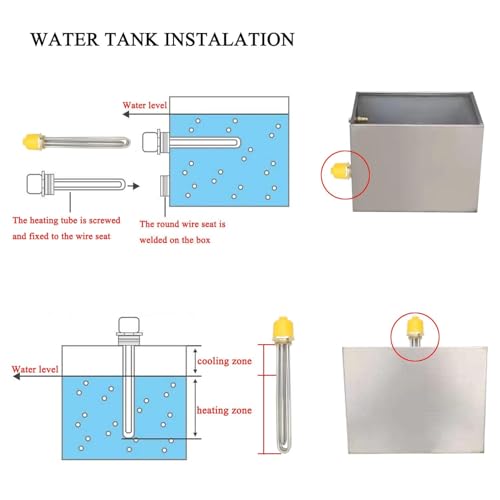 WATER TANK INSTALATION

Water level

The heating tube is screwed and fixed to the wire seat

The round wire seat is welded on the box

Water level

cooling zone

heating zone