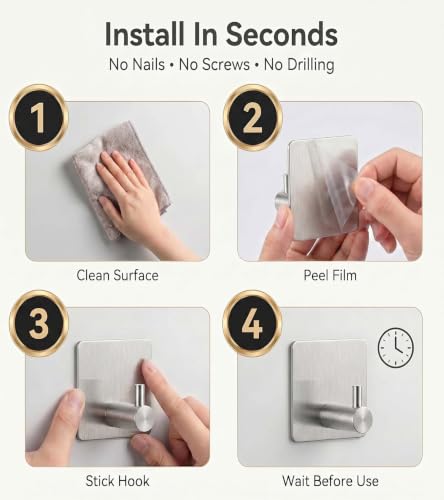 Install In Seconds
No Nails • No Screws • No Drilling

1
Clean Surface

2
Peel Film

3
Stick Hook

4
Wait Before Use