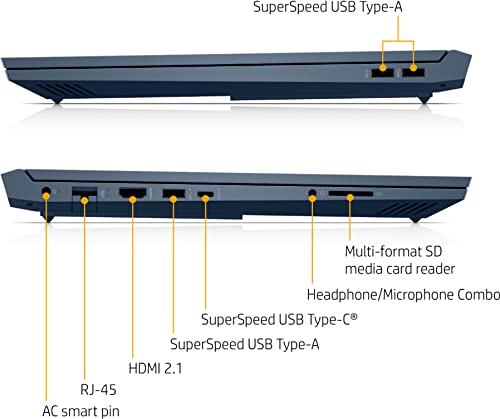 SuperSpeed USB Type-A

Multi-format SD media card reader

Headphone/Microphone Combo

SuperSpeed USB Type-C®

SuperSpeed USB Type-A

HDMI 2.1

RJ-45

AC smart pin