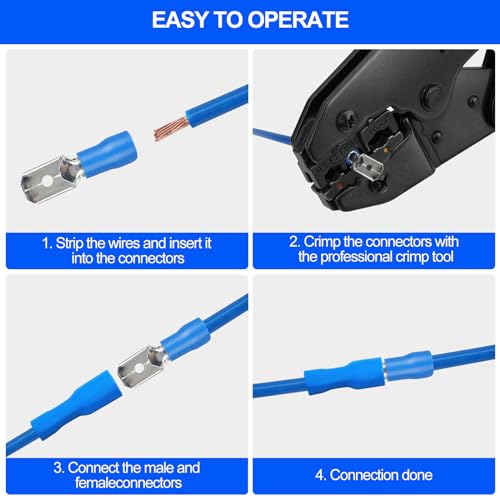 EASY TO OPERATE

1. Strip the wires and insert it into the connectors

2. Crimp the connectors with the professional crimp tool

3. Connect the male and femaleconnectors

4. Connection done