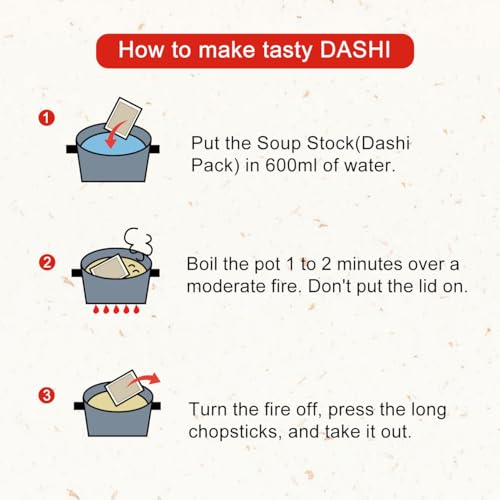 How to make tasty DASHI

1

Put the Soup Stock(Dashi Pack) in 600ml of water.

2

Boil the pot 1 to 2 minutes over a moderate fire. Don't put the lid on.

3

Turn the fire off, press the long chopsticks, and take it out.