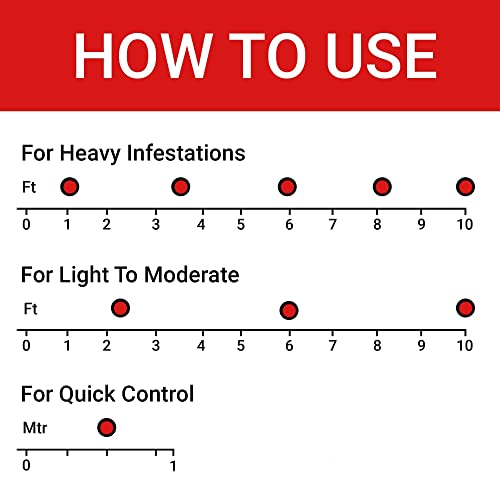 HOW TO USE

For Heavy Infestations

Ft

0 1 2 3 4 5 6 7 8 9 10

For Light To Moderate

Ft

0 1 2 3 4 5 6 7 8 9 10

For Quick Control

Mtr

0 1