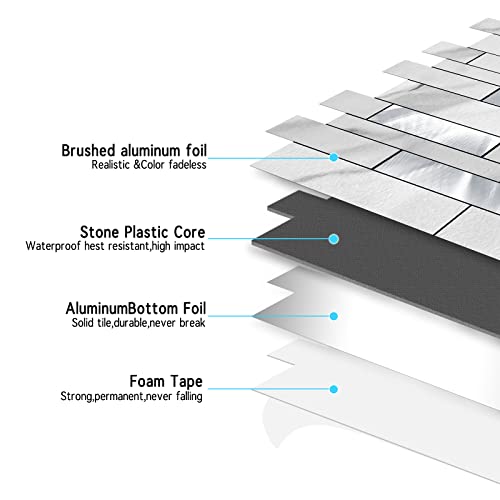 Brushed aluminum foil
Realistic &Color fadeless

Stone Plastic Core
Waterproof hest resistant,high impact

AluminumBottom Foil
Solid tile,durable,never break

Foam Tape
Strong,permanent,never falling