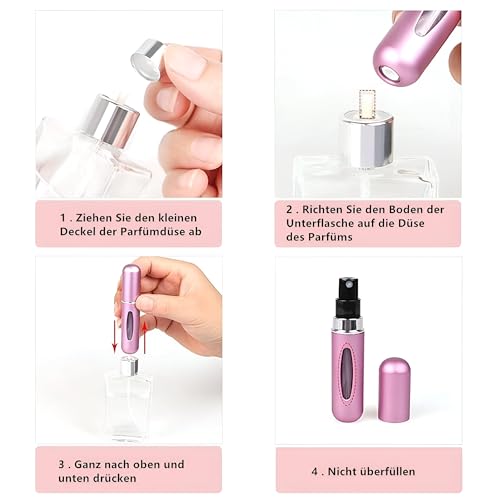 1 . Ziehen Sie den kleinen Deckel der Parfümdüse ab

2 . Richten Sie den Boden der Unterflasche auf die Düse des Parfüms

3 . Ganz nach oben und unten drücken

4 . Nicht überfüllen