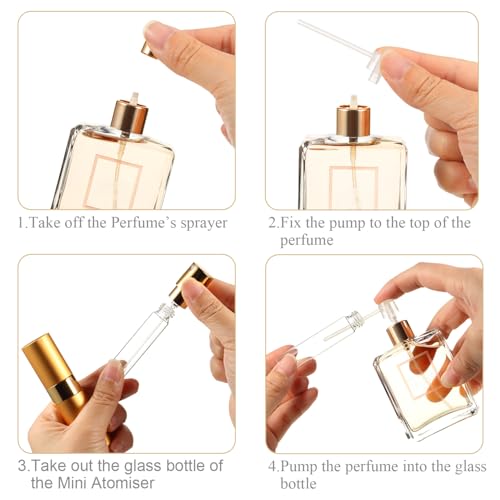 1.Take off the Perfume's sprayer

2.Fix the pump to the top of the perfume

3.Take out the glass bottle of the Mini Atomiser

4.Pump the perfume into the glass bottle