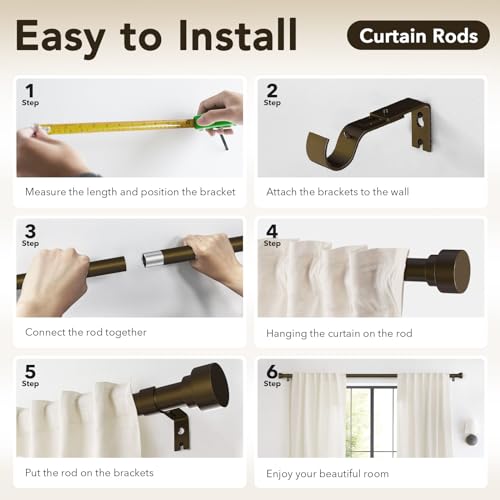 Easy to Install

Curtain Rods

1
Step

Measure the length and position the bracket

2
Step

Attach the brackets to the wall

3
Step

Connect the rod together

4
Step

Hanging the curtain on the rod

5
Step

Put the rod on the brackets

6
Step

Enjoy your beautiful room