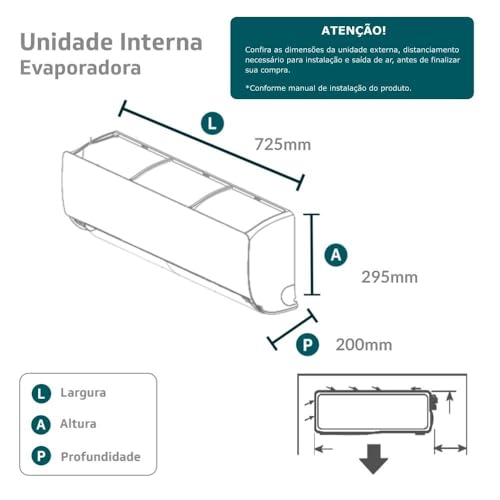 Unidade Interna
Evaporadora

ATENÇÃO!

Confira as dimensões da unidade externa, distanciamento necessário para instalação e saída de ar, antes de finalizar sua compra.

*Conforme manual de instalação do produto.

L

725mm

A

295mm

P

200mm

L Largura

A Altura

P Profundidade