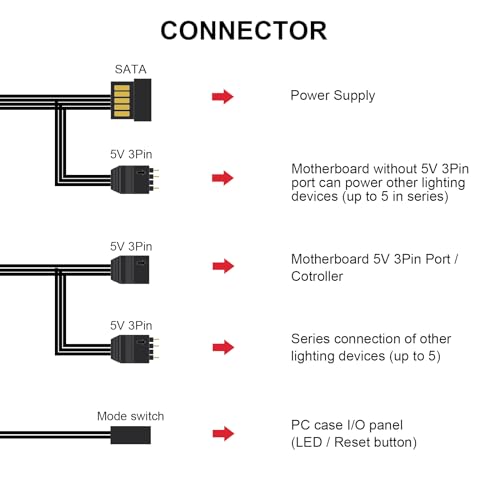 CONNECTOR

SATA

Power Supply

5V 3Pin

Motherboard without 5V 3Pin port can power other lighting devices (up to 5 in series)

5V 3Pin

Motherboard 5V 3Pin Port / Cotroller

5V 3Pin

Series connection of other lighting devices (up to 5)

Mode switch

PC case I/O panel (LED / Reset button)