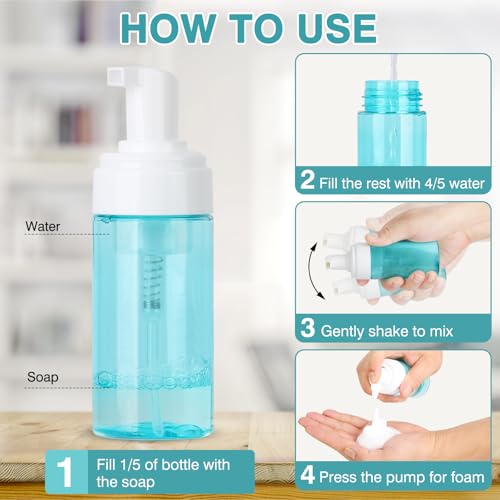 HOW TO USE

Water

Soap

1 Fill 1/5 of bottle with the soap

2 Fill the rest with 4/5 water

3 Gently shake to mix

4 Press the pump for foam