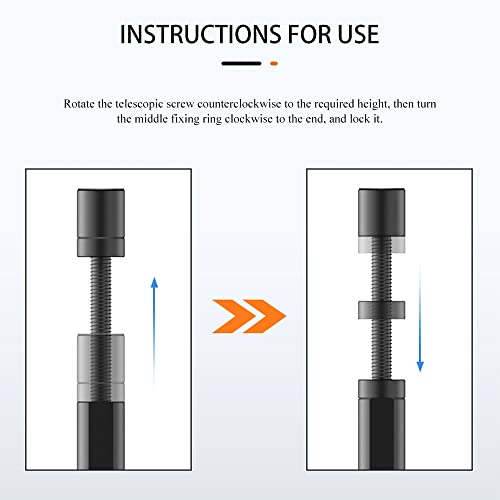 INSTRUCTIONS FOR USE

Rotate the telescopic screw counterclockwise to the required height, then turn the middle fixing ring clockwise to the end, and lock it.