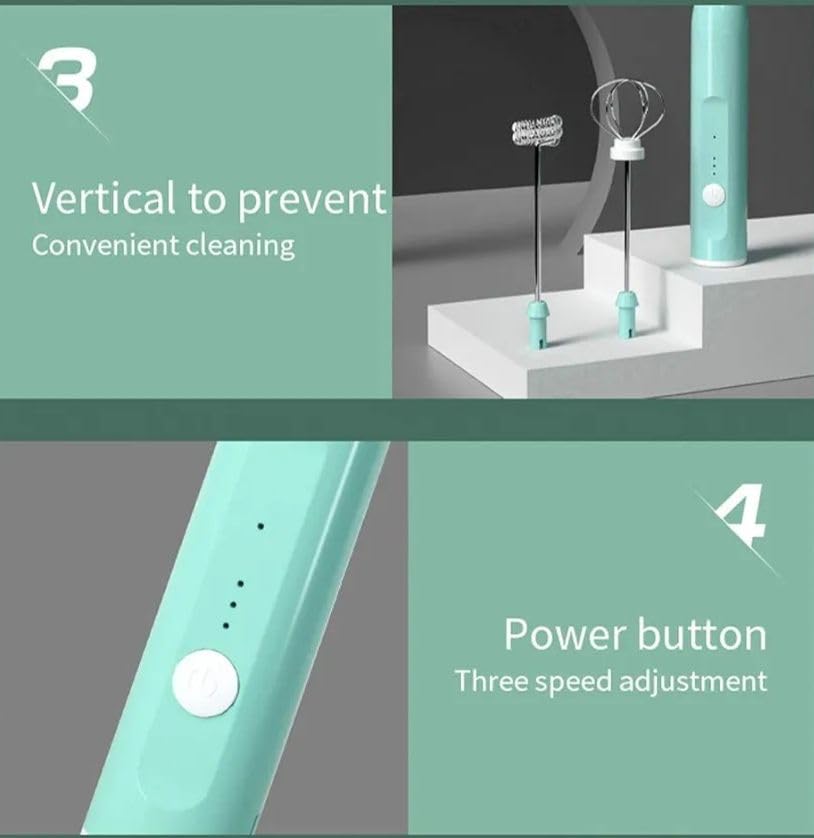 3

Vertical to prevent
Convenient cleaning

4

Power button
Three speed adjustment