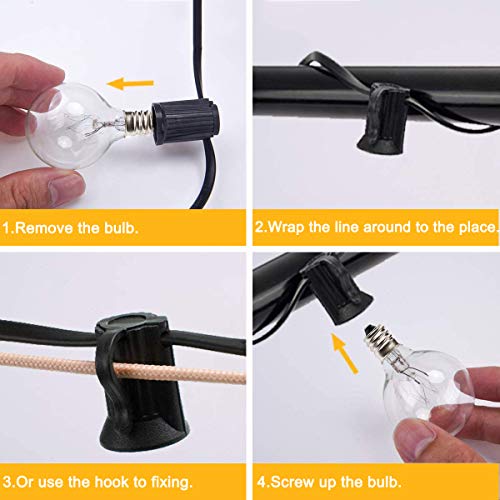 1.Remove the bulb.

2.Wrap the line around to the place.

3.Or use the hook to fixing.

4.Screw up the bulb.