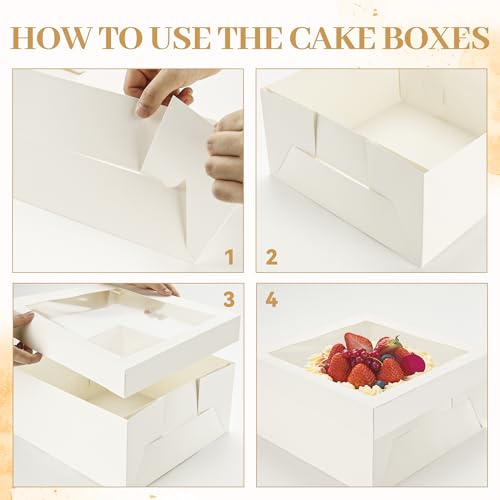 HOW TO USE THE CAKE BOXES

1

2

3

4