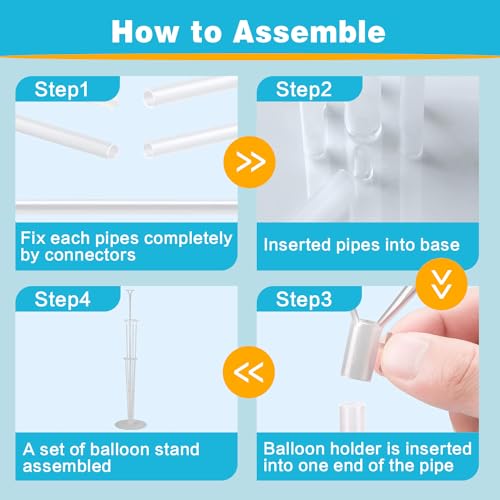 How to Assemble

Step1

Fix each pipes completely by connectors

Step2

Inserted pipes into base

Step3

Balloon holder is inserted into one end of the pipe

Step4

A set of balloon stand assembled