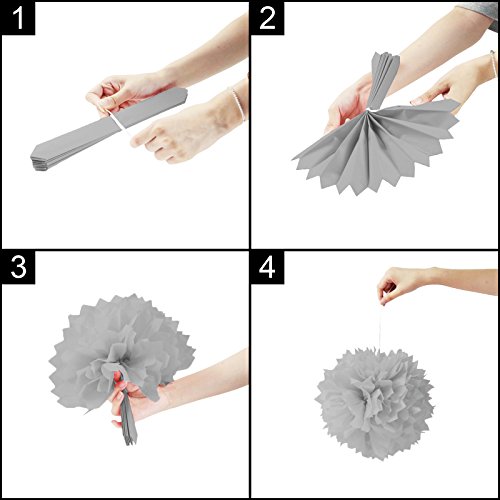 1

2

3

4