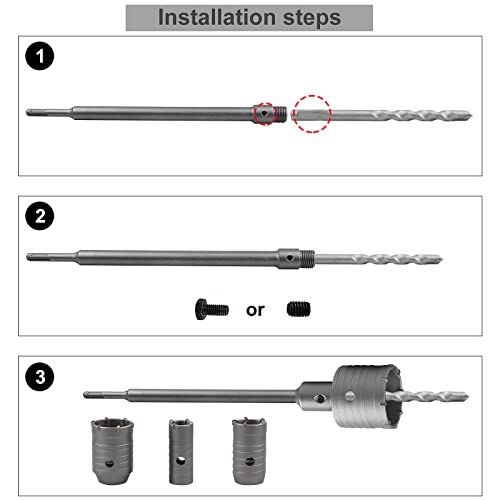 Installation steps

1

2

or

3