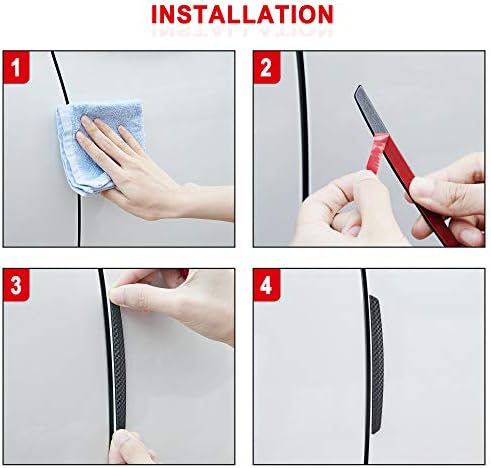 INSTALLATION

1

2

3

4