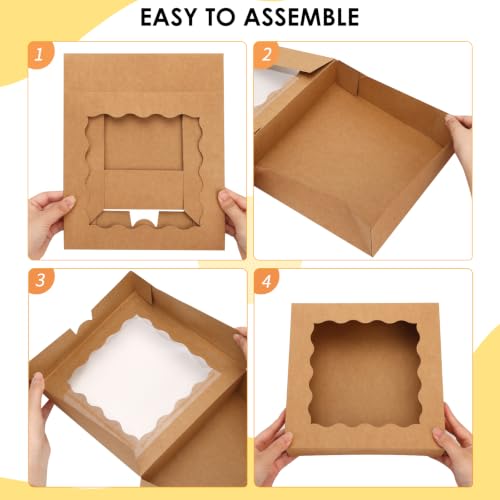 EASY TO ASSEMBLE

1

2

3

4