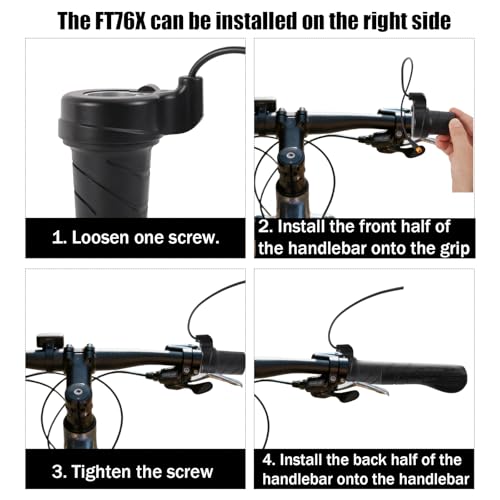 The FT76X can be installed on the right side

1. Loosen one screw.

2. Install the front half of the handlebar onto the grip

3. Tighten the screw

4. Install the back half of the handlebar onto the handlebar