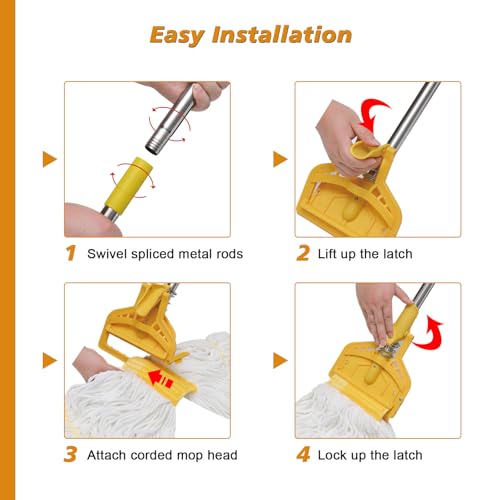 Easy Installation

1 Swivel spliced metal rods

2 Lift up the latch

3 Attach corded mop head

4 Lock up the latch