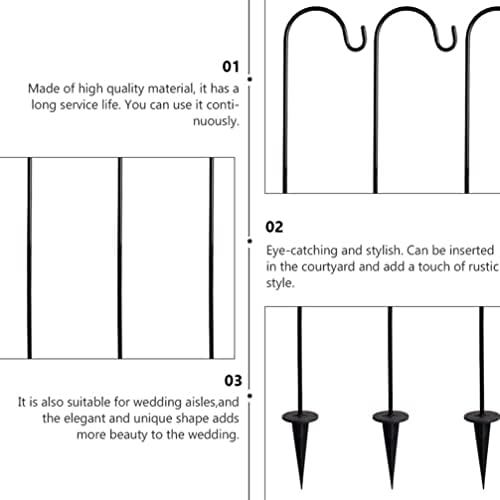 01

Made of high quality material, it has a long service life. You can use it continuously.

02

Eye-catching and stylish. Can be inserted in the courtyard and add a touch of rustic style.

03

It is also suitable for wedding aisles,and the elegant and unique shape adds more beauty to the wedding.