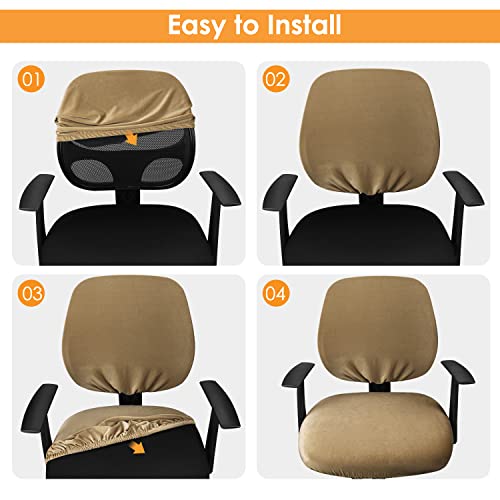 Easy to Install

01

02

03

04