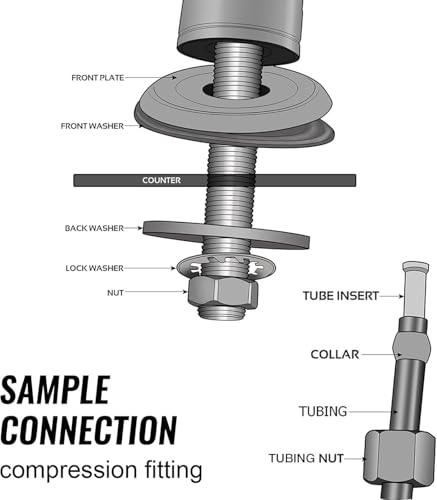 FRONT PLATE
FRONT WASHER
COUNTER
BACK WASHER
LOCK WASHER
NUT
TUBE INSERT
COLLAR
TUBING
TUBING NUT

SAMPLE CONNECTION
compression fitting