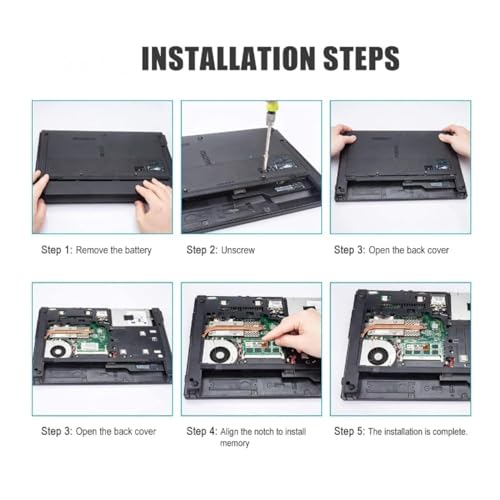 INSTALLATION STEPS

Step 1: Remove the battery

Step 2: Unscrew

Step 3: Open the back cover

Step 3: Open the back cover

Step 4: Align the notch to install memory

Step 5: The installation is complete.