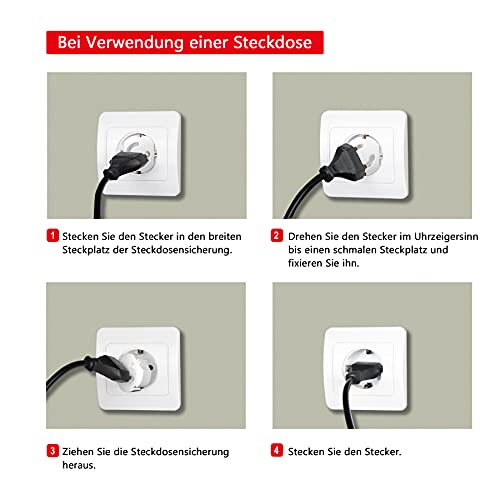 Bei Verwendung einer Steckdose

1 Stecken Sie den Stecker in den breiten Steckplatz der Steckdosensicherung.

2 Drehen Sie den Stecker im Uhrzeigersinn bis einen schmalen Steckplatz und fixieren Sie ihn.

3 Ziehen Sie die Steckdosensicherung heraus.

4 Stecken Sie den Stecker.