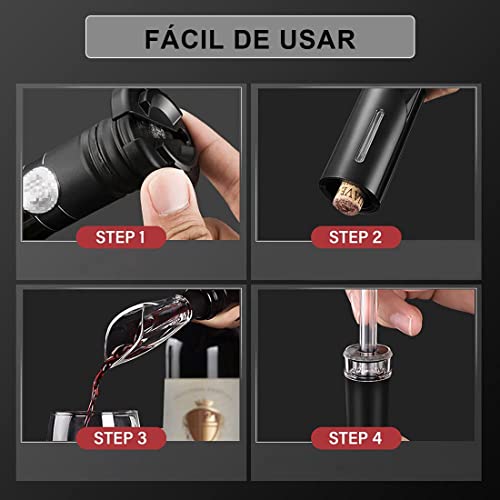 FÁCIL DE USAR

STEP 1

STEP 2

STEP 3

STEP 4