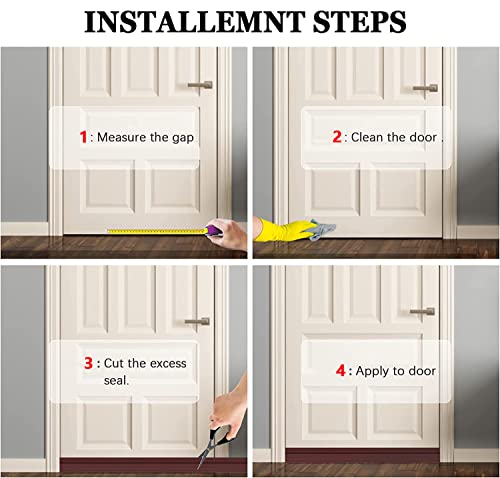 INSTALLEMNT STEPS

1 : Measure the gap

2 : Clean the door .

3 : Cut the excess seal.

4 : Apply to door