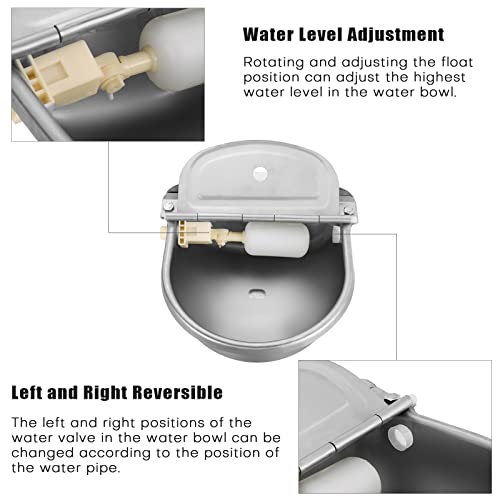 Water Level Adjustment

Rotating and adjusting the float position can adjust the highest water level in the water bowl.

Left and Right Reversible

The left and right positions of the water valve in the water bowl can be changed according to the position of the water pipe.