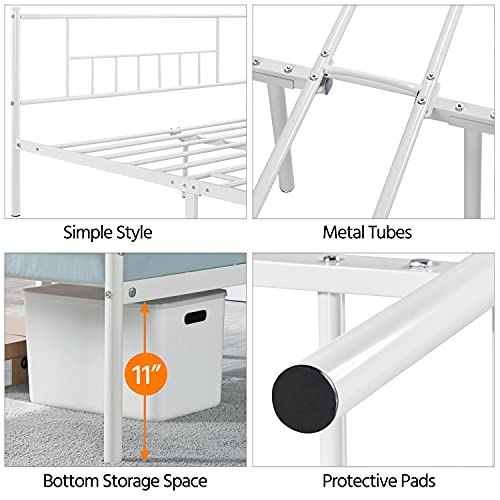 Simple Style

Metal Tubes

11"

Bottom Storage Space

Protective Pads