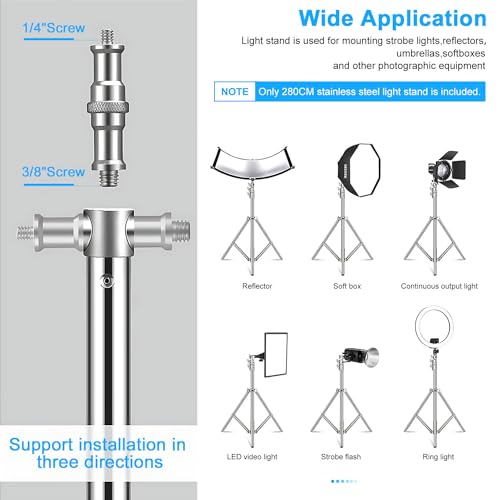 1/4"Screw

3/8"Screw

Support installation in three directions

Wide Application

Light stand is used for mounting strobe lights,reflectors, umbrellas,softboxes and other photographic equipment

NOTE Only 280CM stainless steel light stand is included.

Reflector

Soft box

Continuous output light

LED video light

Strobe flash

Ring light