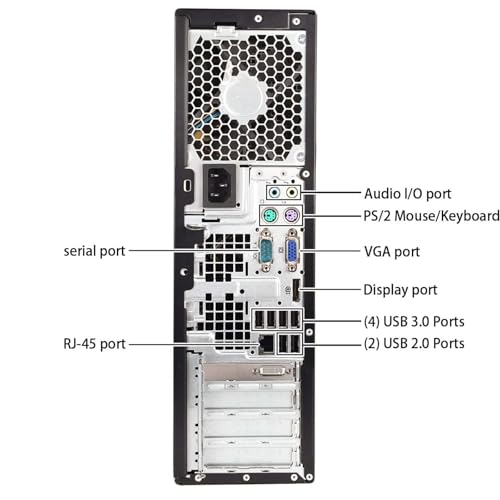 Audio I/O port
PS/2 Mouse/Keyboard
serial port
VGA port
Display port
(4) USB 3.0 Ports
RJ-45 port
(2) USB 2.0 Ports