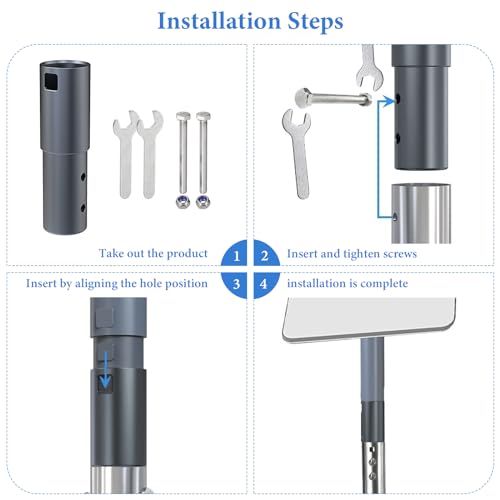 Installation Steps

Take out the product

1

2

Insert and tighten screws

Insert by aligning the hole position

3

4

installation is complete