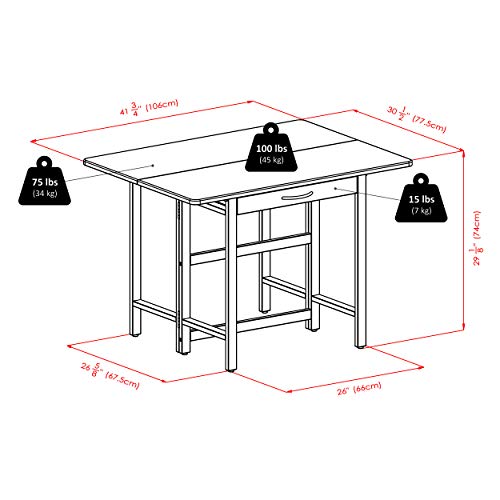 $41\frac{3}{4}$" (106cm)

$30\frac{1}{2}$" (77.5cm)

100 lbs
(45 kg)

75 lbs
(34 kg)

15 lbs
(7 kg)

$29\frac{1}{8}$" (74cm)

$26\frac{5}{8}$" (67.5cm)

26" (66cm)