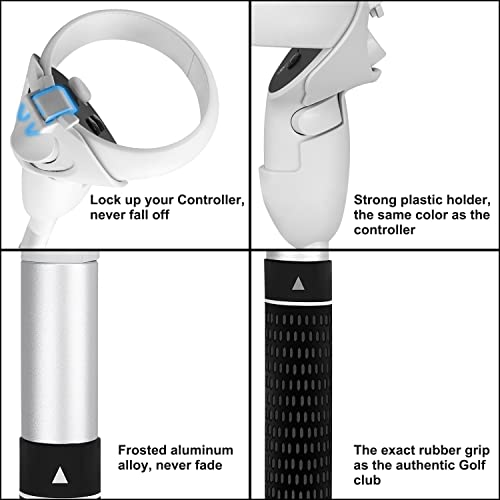 Lock up your Controller, never fall off

Strong plastic holder, the same color as the controller

Frosted aluminum alloy, never fade

The exact rubber grip as the authentic Golf club