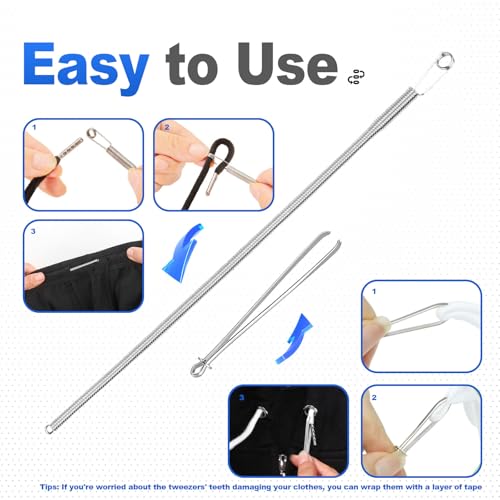 Easy to Use

1

2

3

1

3

2

Tips: If you're worried about the tweezers' teeth damaging your clothes, you can wrap them with a layer of tape