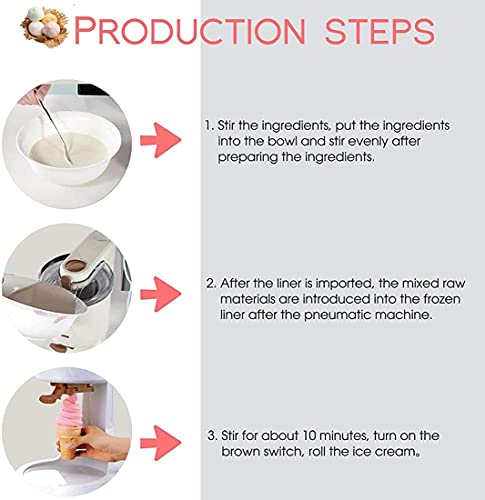 PRODUCTION STEPS

1. Stir the ingredients, put the ingredients into the bowl and stir evenly after preparing the ingredients.

2. After the liner is imported, the mixed raw materials are introduced into the frozen liner after the pneumatic machine.

3. Stir for about 10 minutes, turn on the brown switch, roll the ice cream。